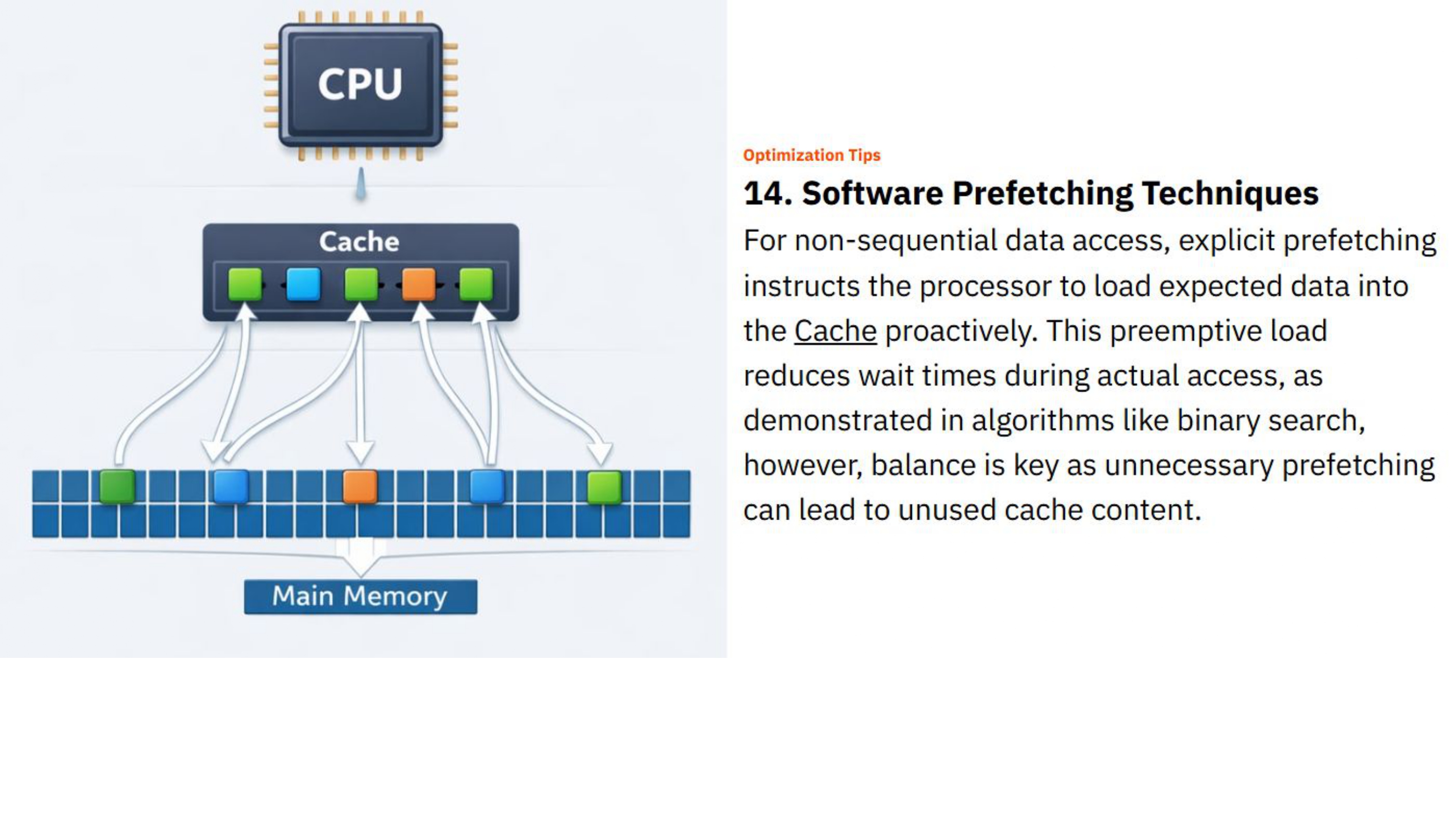 CPU

Cache

Main Memory

Optimization Tips

14. Software Prefetching Techniques

For non-sequential data access, explicit prefetching instructs the processor to load expected data into the Cache proactively. This preemptive load reduces wait times during actual access, as demonstrated in algorithms like binary search, however, balance is key as unnecessary prefetching can lead to unused cache content.